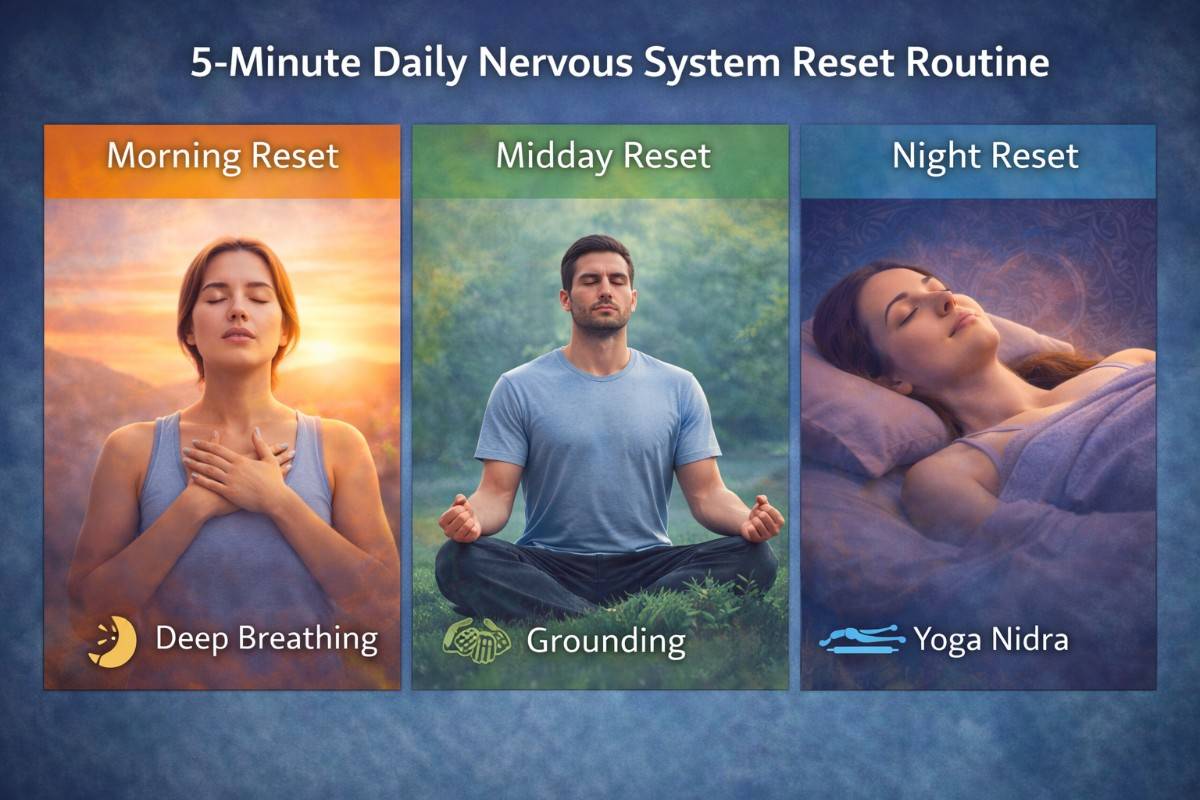 5-Minute Daily Nervous System Reset Routine

Morning Reset

Deep Breathing

Midday Reset

Grounding

Night Reset

Yoga Nidra